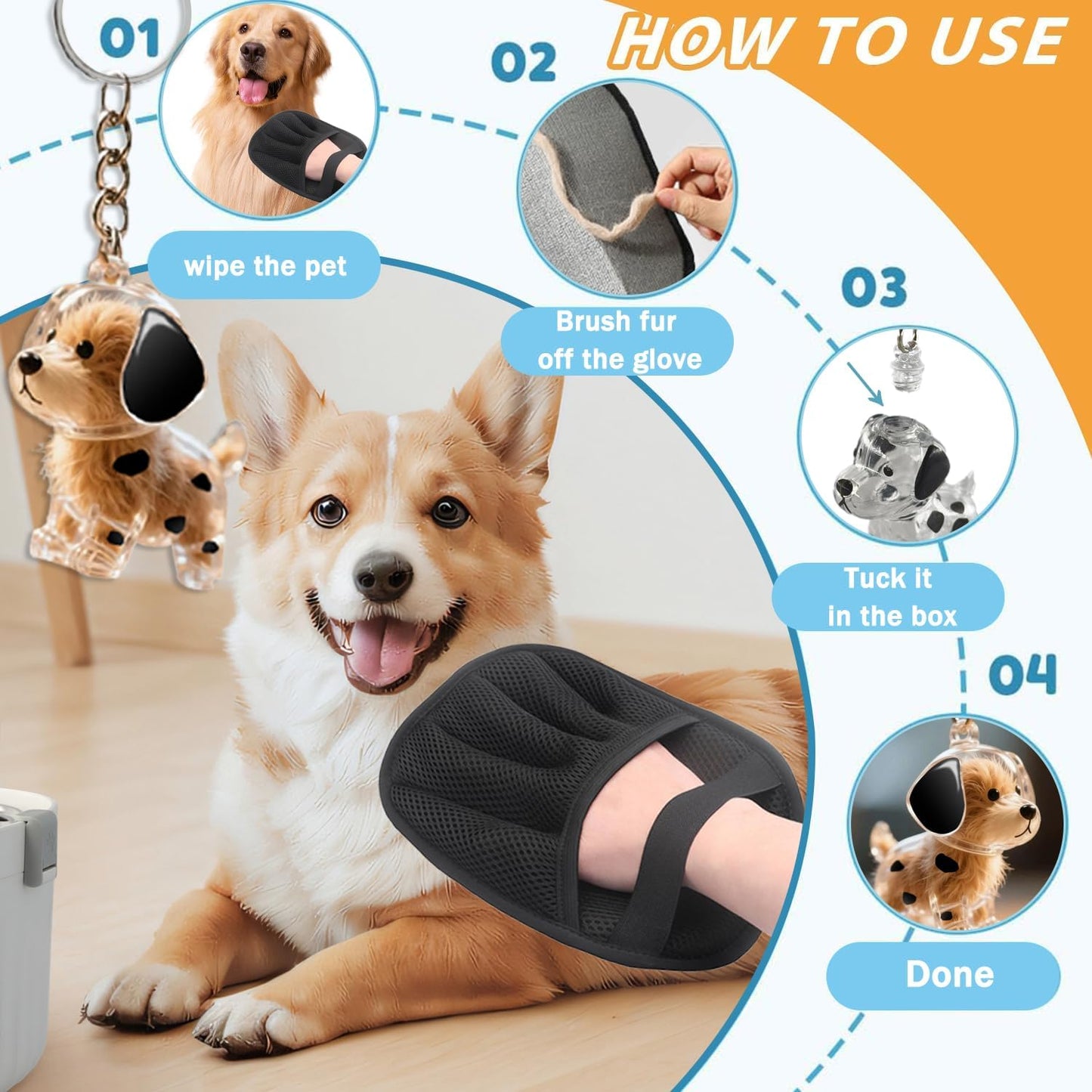 HOW TO USE

01

wipe the pet

02

Brush fur off the glove

03

Tuck it in the box

04

Done